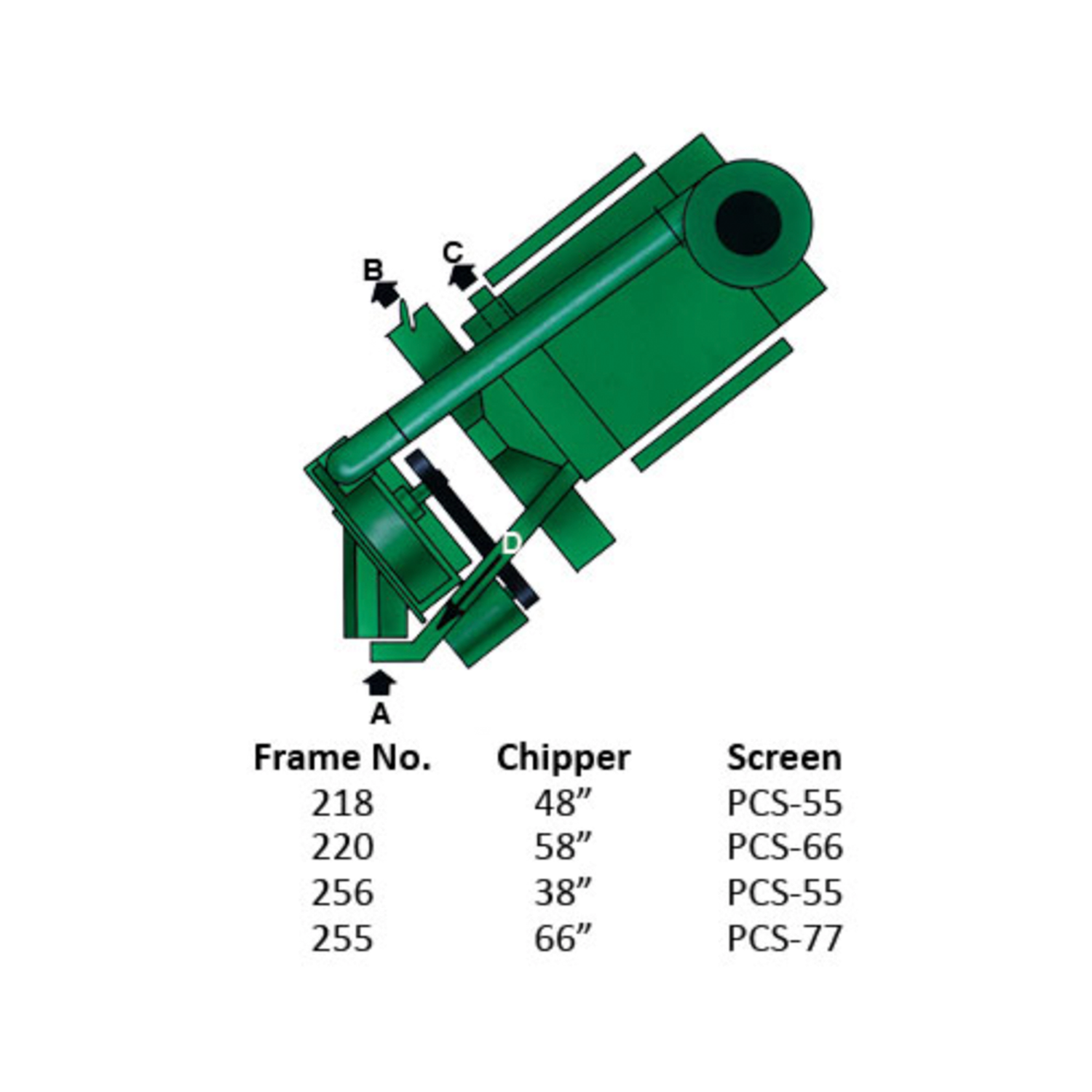 B C D A

| Frame No. | Chipper | Screen |
|---|---|---|
| 218 | 48” | PCS-55 |
| 220 | 58” | PCS-66 |
| 256 | 38” | PCS-55 |
| 255 | 66” | PCS-77 |