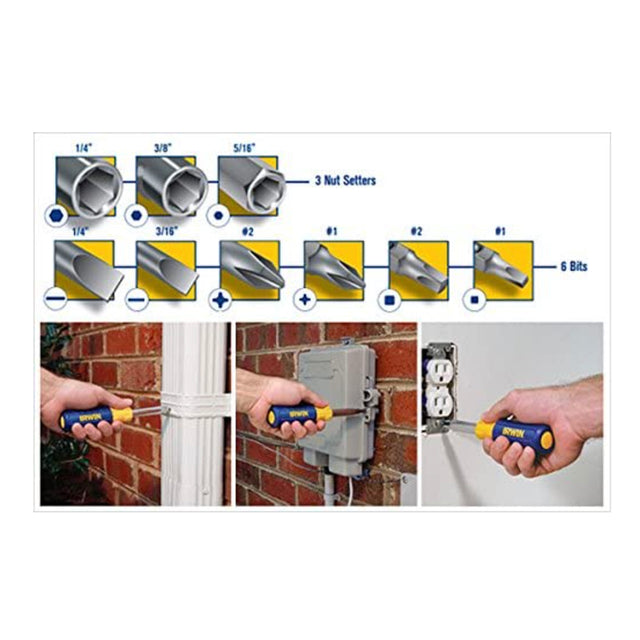 1/4" 3/8" 5/16"

3 Nut Setters

1/4" 3/16" #2 #1 #2 #1

6 Bits

IRWIN

IRWIN

IRWIN